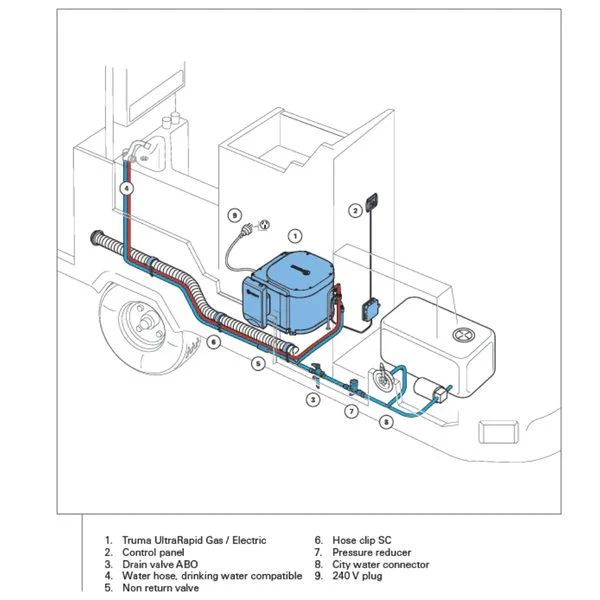 4

9

2

1

6

5

3

7

8

1. Truma UltraRapid Gas / Electric
2. Control panel
3. Drain valve ABO
4. Water hose, drinking water compatible
5. Non return valve

6. Hose clip SC
7. Pressure reducer
8. City water connector
9. 240 V plug