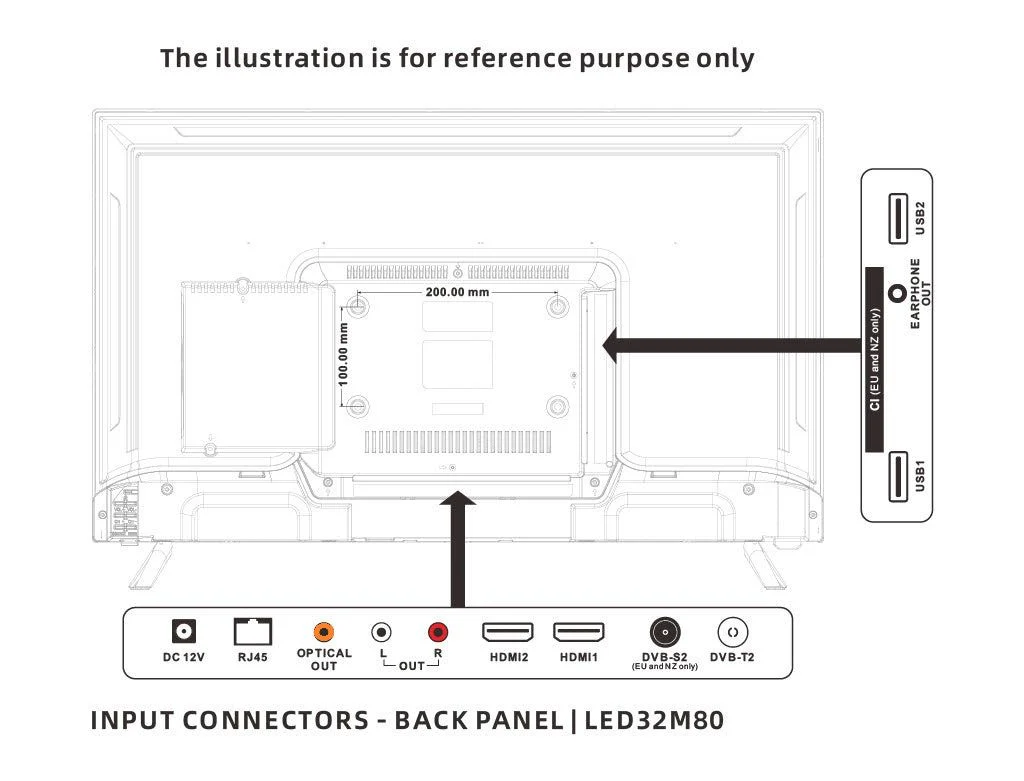 The illustration is for reference purpose only

200.00 mm

100.00 mm

USB2

EARPHONE OUT

CI (EU and NZ only)

USB1

DC 12V

RJ45

OPTICAL OUT

L

R

OUT

HDMI2

HDMI1

DVB-S2
(EU and NZ only)

DVB-T2

INPUT CONNECTORS - BACK PANEL | LED32M80