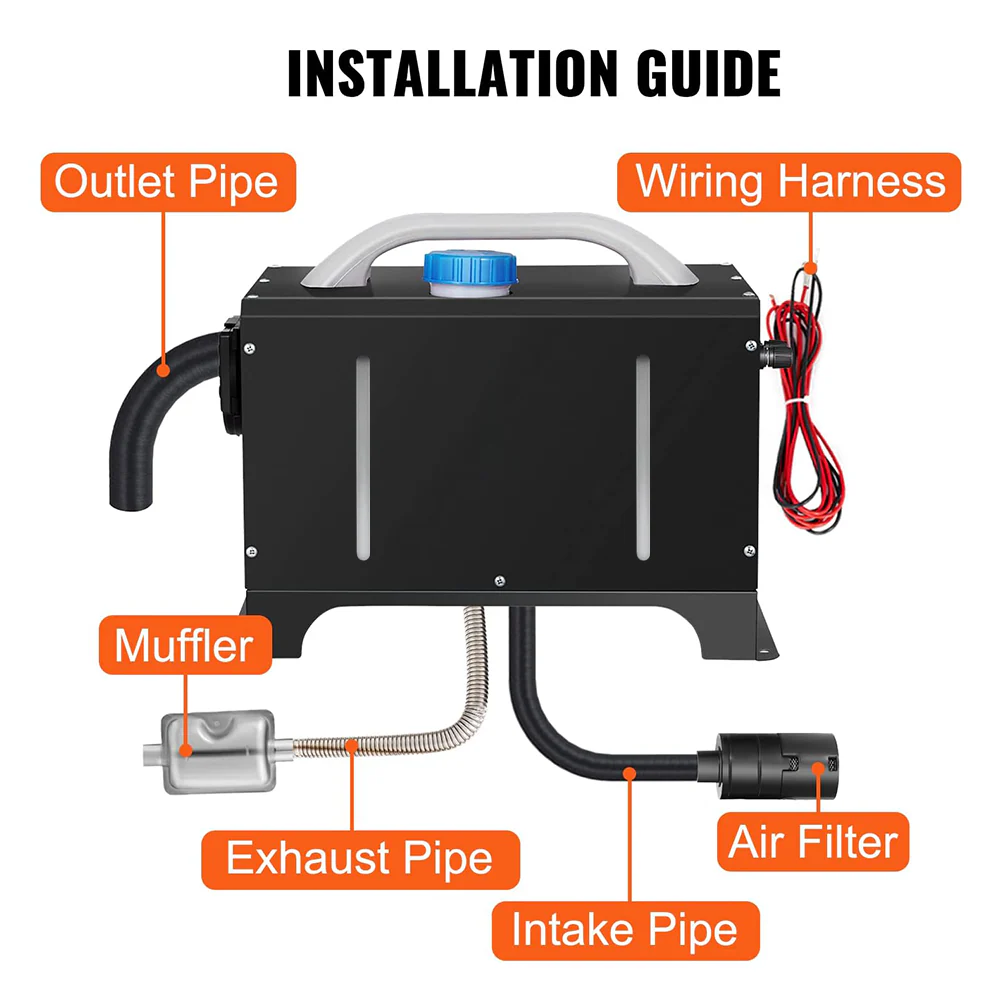 INSTALLATION GUIDE

Outlet Pipe

Wiring Harness

Muffler

Exhaust Pipe

Air Filter

Intake Pipe